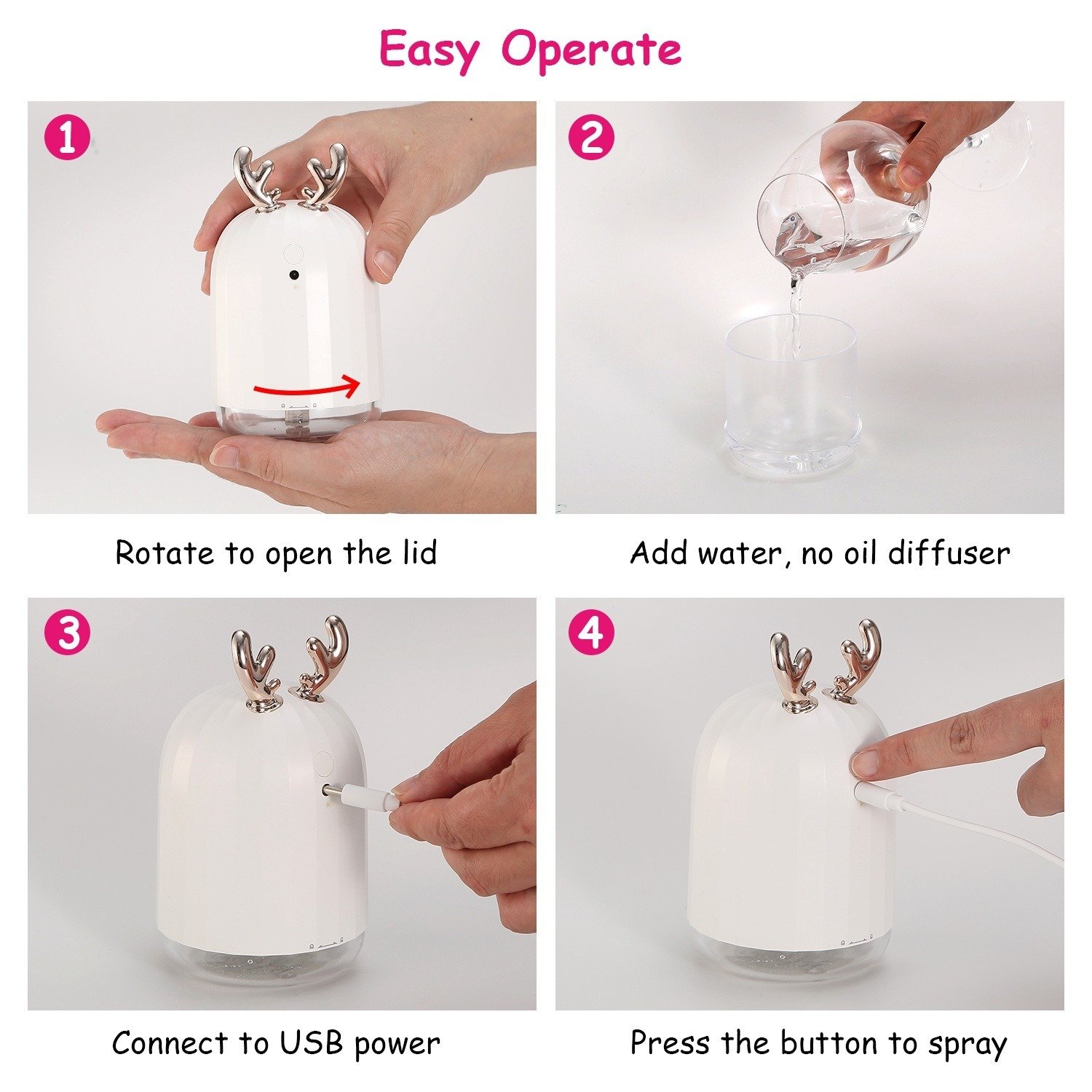 Easy Operate

1

Rotate to open the lid

2

Add water, no oil diffuser

3

Connect to USB power

4

Press the button to spray